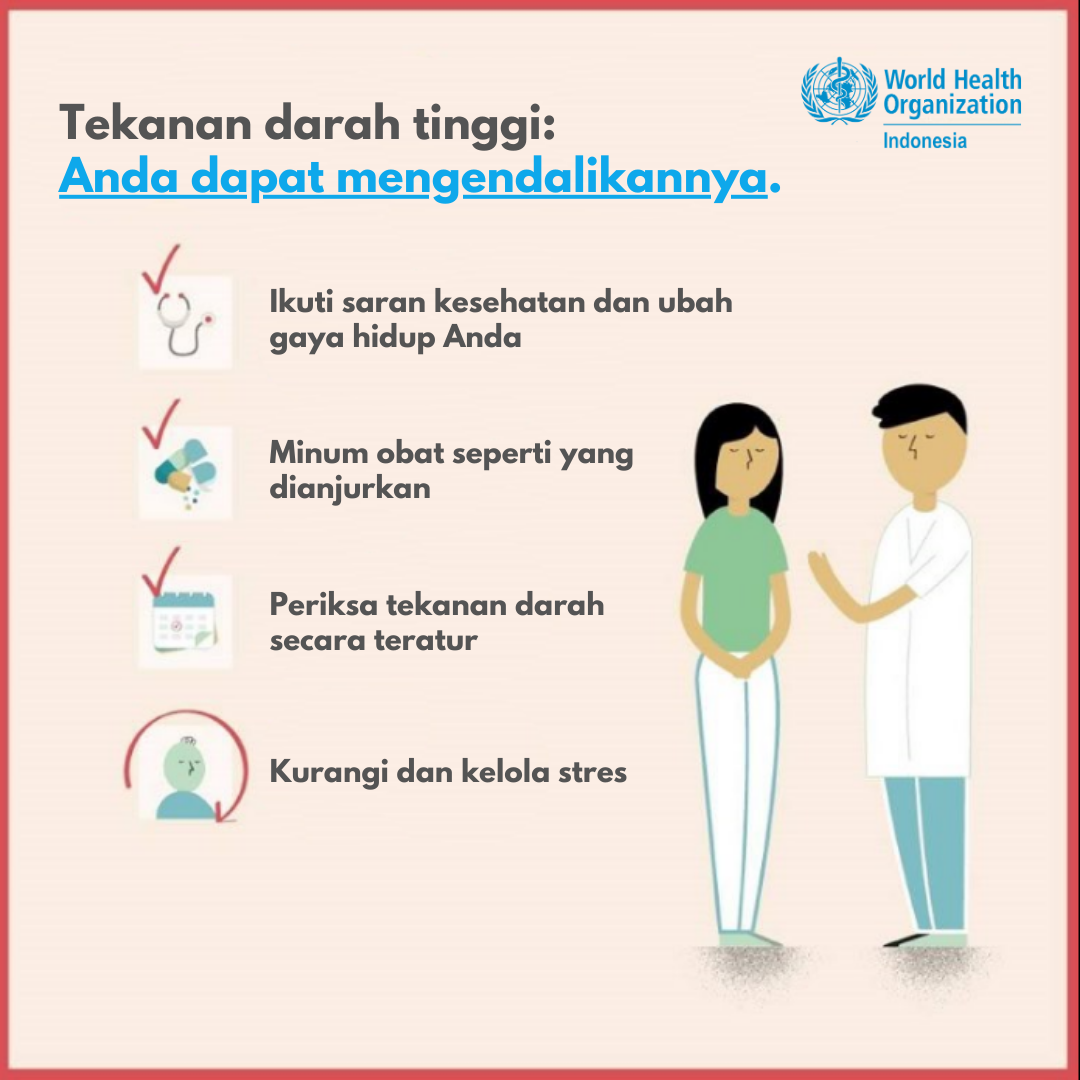 World Health Organization
Indonesia

Tekanan darah tinggi:
Anda dapat mengendalikannya.

Ikuti saran kesehatan dan ubah gaya hidup Anda

Minum obat seperti yang dianjurkan

Periksa tekanan darah secara teratur

Kurangi dan kelola stres