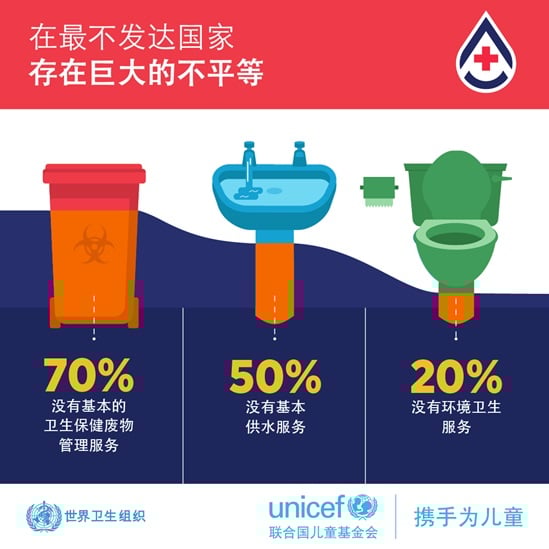 在最不发达国家
存在巨大的不平等

70%
没有基本的卫生保健废物管理服务

50%
没有基本供水服务

20%
没有环境卫生服务

世界卫生组织

unicef
联合国儿童基金会

携手为儿童